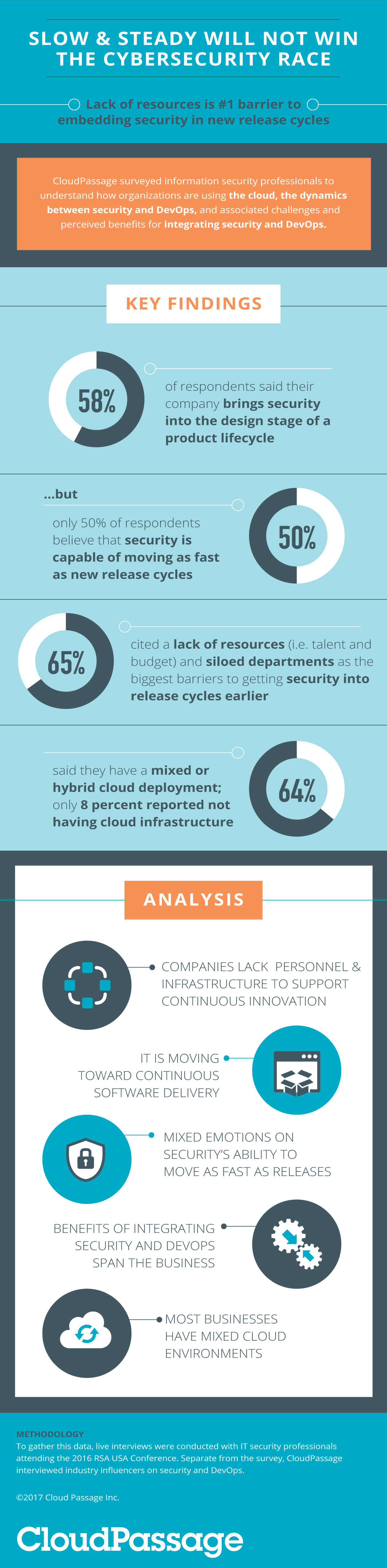 SLOW & STEADY WILL NOT WIN THE CYBERSECURITY RACE

Lack of resources is #1 barrier to embedding security in new release cycles

CloudPassage surveyed information security professionals to understand how organizations are using the cloud, the dynamics between security and DevOps, and associated challenges and perceived benefits for integrating security and DevOps.

KEY FINDINGS

58%

of respondents said their company brings security into the design stage of a product lifecycle

...but

only 50% of respondents believe that security is capable of moving as fast as new release cycles

50%

65%

cited a lack of resources (i.e. talent and budget) and siloed departments as the biggest barriers to getting security into release cycles earlier

said they have a mixed or hybrid cloud deployment; only 8 percent reported not having cloud infrastructure

64%

ANALYSIS

COMPANIES LACK PERSONNEL & INFRASTRUCTURE TO SUPPORT CONTINUOUS INNOVATION

IT IS MOVING TOWARD CONTINUOUS SOFTWARE DELIVERY

MIXED EMOTIONS ON SECURITY'S ABILITY TO MOVE AS FAST AS RELEASES

BENEFITS OF INTEGRATING SECURITY AND DEVOPS SPAN THE BUSINESS

MOST BUSINESSES HAVE MIXED CLOUD ENVIRONMENTS

METHODOLOGY
To gather this data, live interviews were conducted with IT security professionals attending the 2016 RSA USA Conference. Separate from the survey, CloudPassage interviewed industry influencers on security and DevOps.

©2017 Cloud Passage Inc.

CloudPassage