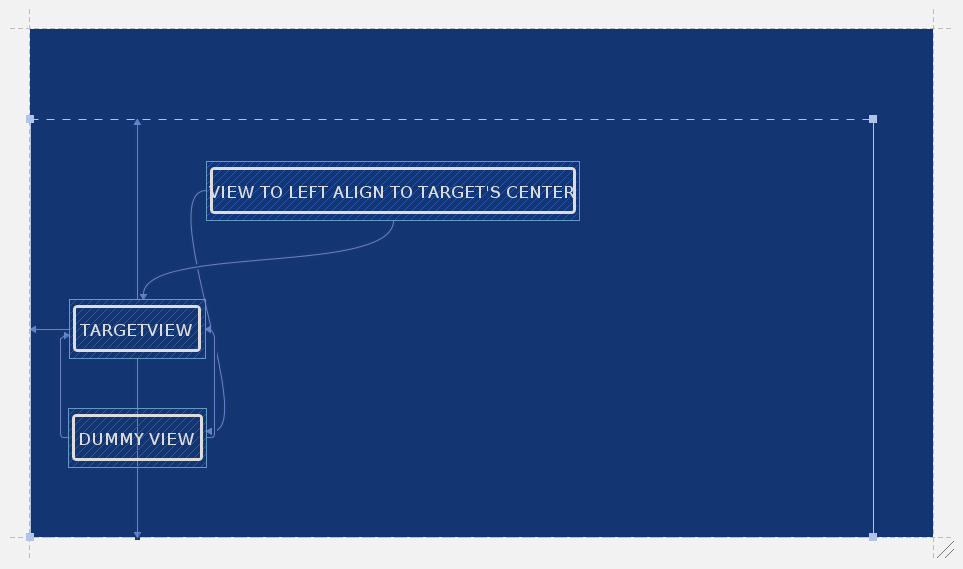 VIEW TO LEFT ALIGN TO TARGET'S CENTER

TARGETVIEW

DUMMY VIEW